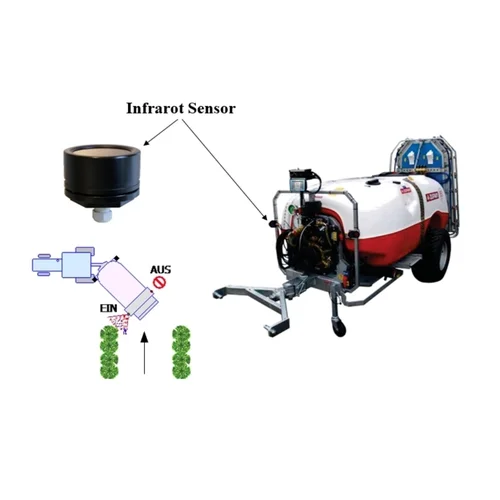 Infrarot Sensor

AUS

EIN