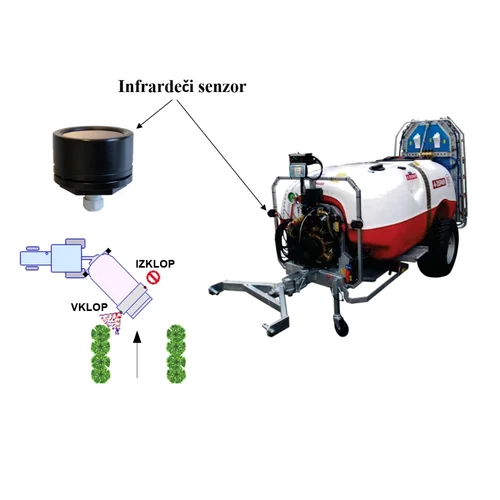 Infrardeči senzor

IZKLOP

VKLOP